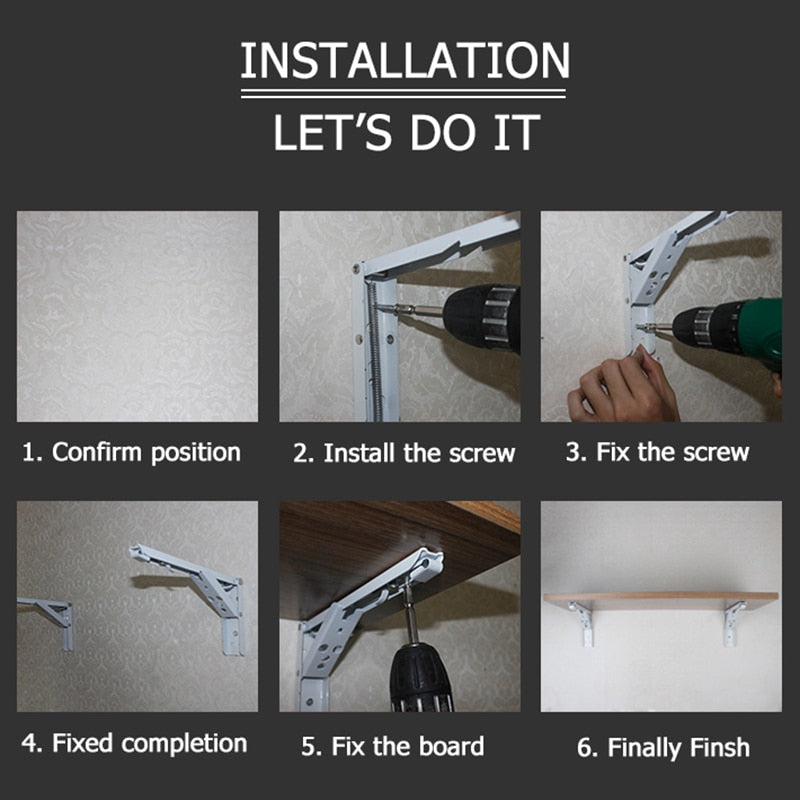 INSTALLATION
LET'S DO IT

1. Confirm position

2. Install the screw

3. Fix the screw

4. Fixed completion

5. Fix the board

6. Finally Finsh