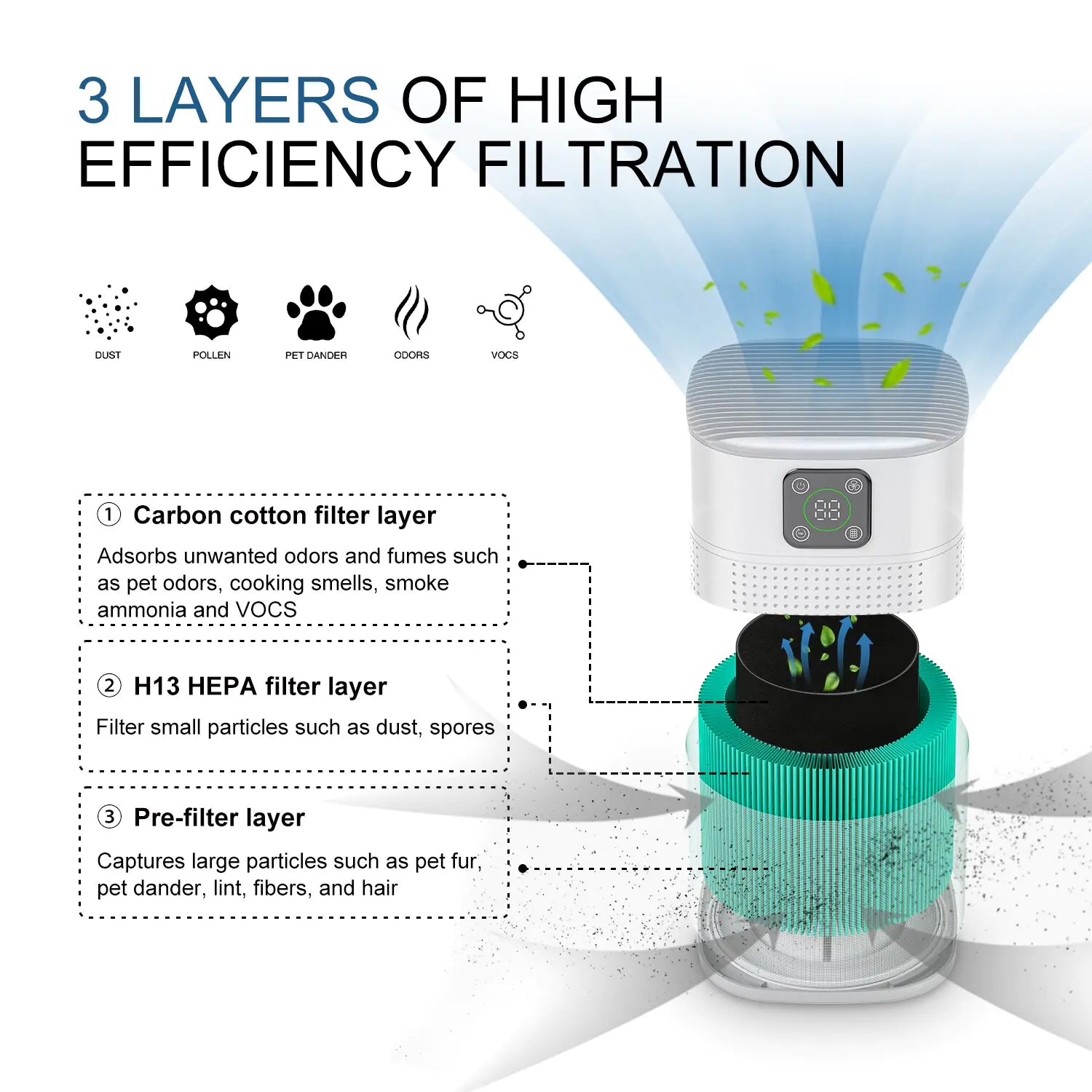 3 LAYERS OF HIGH EFFICIENCY FILTRATION

DUST POLLEN PET DANDER ODORS VOCS

① Carbon cotton filter layer

Adsorbs unwanted odors and fumes such as pet odors, cooking smells, smoke ammonia and VOCS

② H13 HEPA filter layer

Filter small particles such as dust, spores

③ Pre-filter layer

Captures large particles such as pet fur, pet dander, lint, fibers, and hair

88