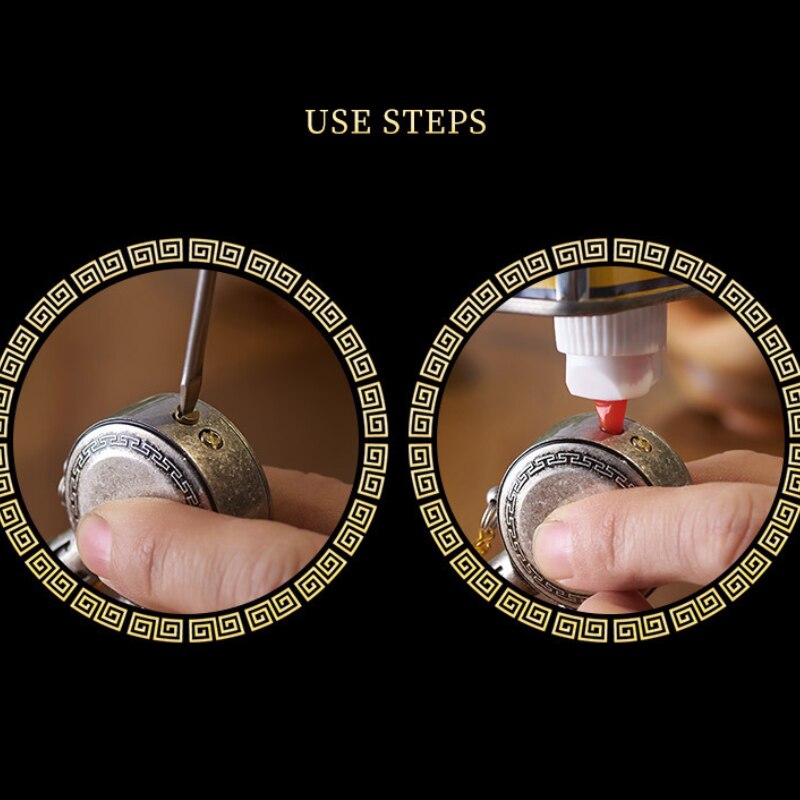 USE STEPS